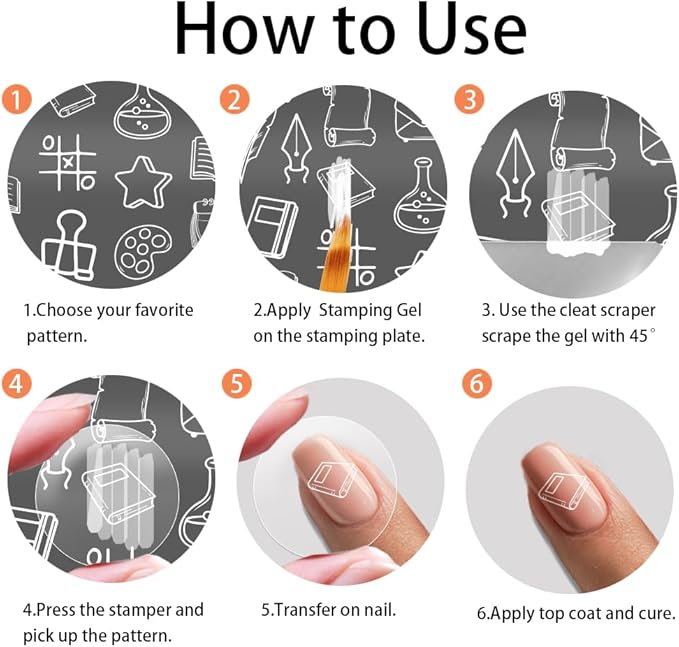 How to Use

1

1.Choose your favorite pattern.

2

2.Apply Stamping Gel on the stamping plate.

3

3. Use the cleat scraper scrape the gel with 45°

4

4.Press the stamper and pick up the pattern.

5

5.Transfer on nail.

6

6.Apply top coat and cure.