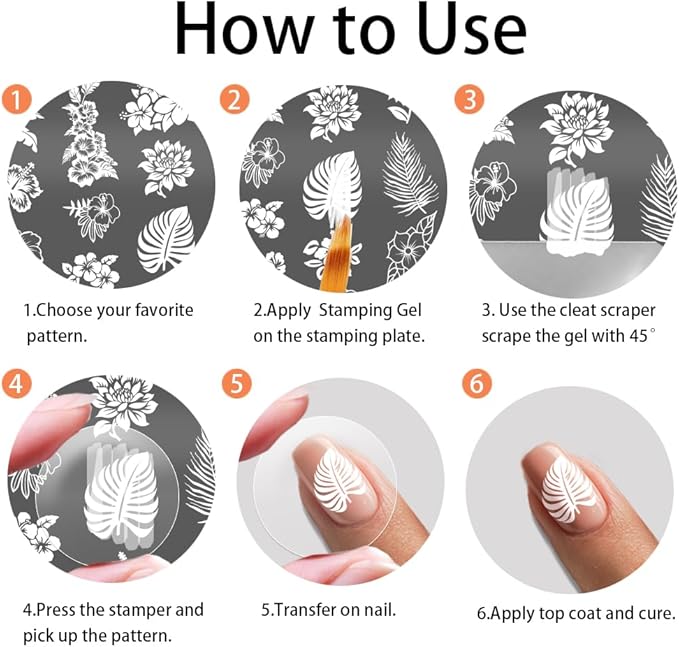 How to Use

1

1.Choose your favorite pattern.

2

2.Apply Stamping Gel on the stamping plate.

3

3. Use the cleat scraper scrape the gel with 45°

4

4.Press the stamper and pick up the pattern.

5

5.Transfer on nail.

6

6.Apply top coat and cure.