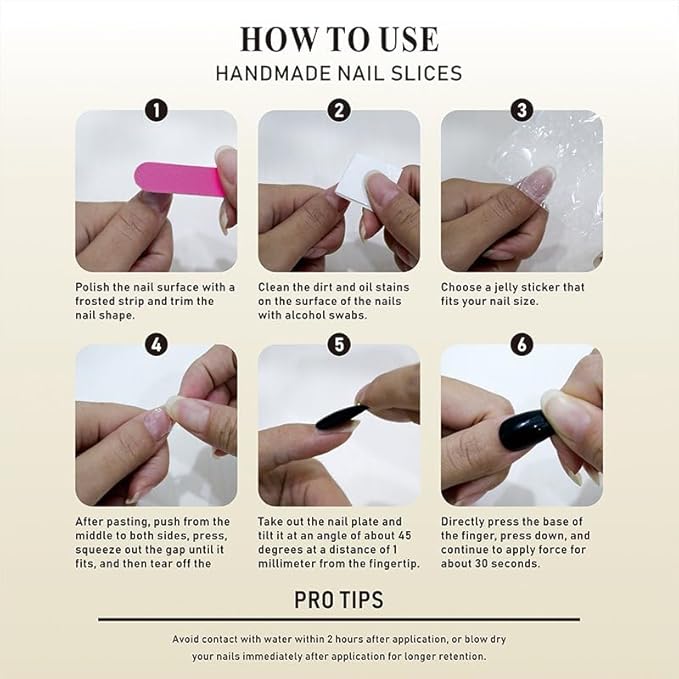 HOW TO USE
HANDMADE NAIL SLICES

1
Polish the nail surface with a frosted strip and trim the nail shape.

2
Clean the dirt and oil stains on the surface of the nails with alcohol swabs.

3
Choose a jelly sticker that fits your nail size.

4
After pasting, push from the middle to both sides, press, squeeze out the gap until it fits, and then tear off the

5
Take out the nail plate and tilt it at an angle of about 45 degrees at a distance of 1 millimeter from the fingertip.

6
Directly press the base of the finger, press down, and continue to apply force for about 30 seconds.

PRO TIPS

Avoid contact with water within 2 hours after application, or blow dry your nails immediately after application for longer retention.