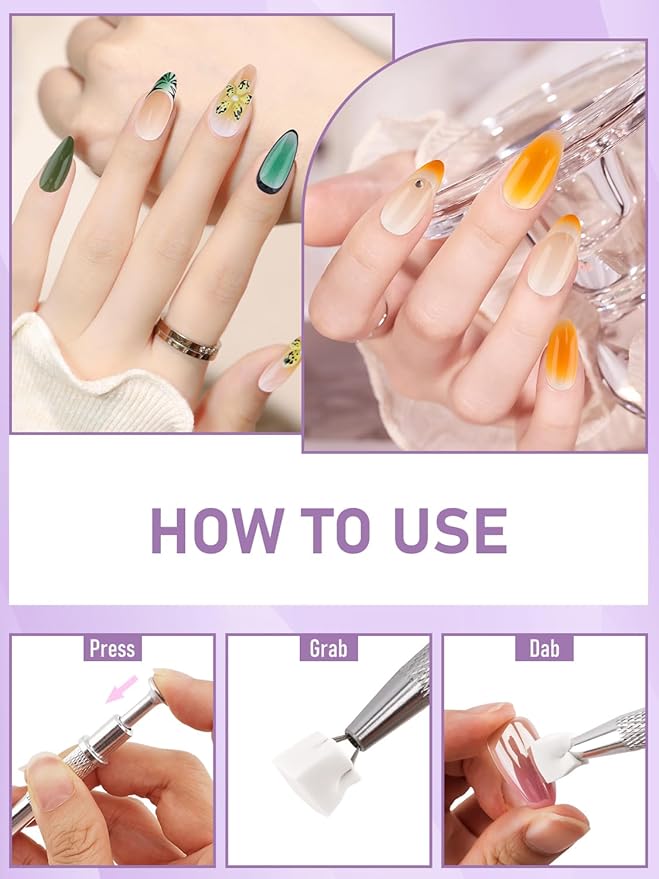 HOW TO USE

Press

Grab

Dab