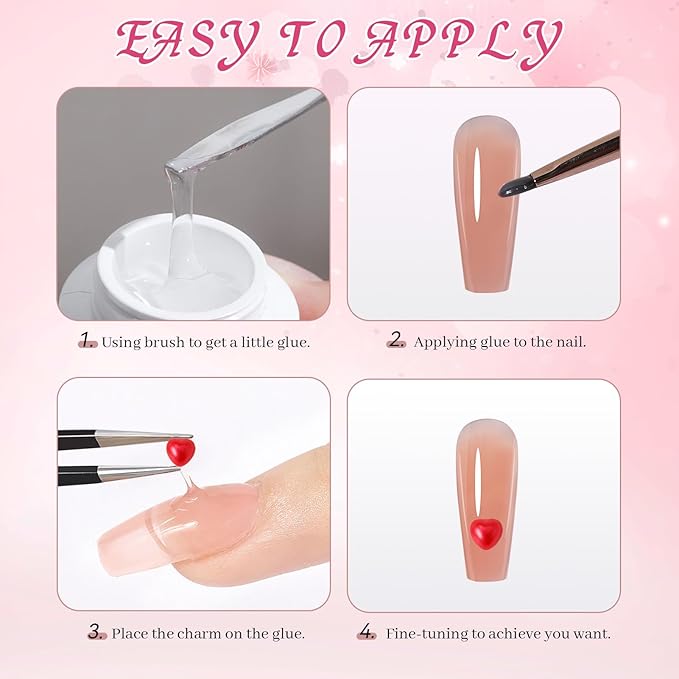 EASY TO APPLY

1. Using brush to get a little glue.

2. Applying glue to the nail.

3. Place the charm on the glue.

4. Fine-tuning to achieve you want.