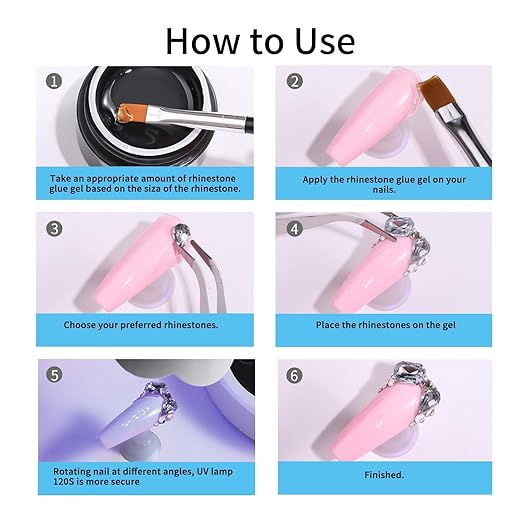 How to Use

1
Take an appropriate amount of rhinestone glue gel based on the siza of the rhinestone.

2
Apply the rhinestone glue gel on your nails.

3
Choose your preferred rhinestones.

4
Place the rhinestones on the gel

5
Rotating nail at different angles, UV lamp 120S is more secure

6
Finished.