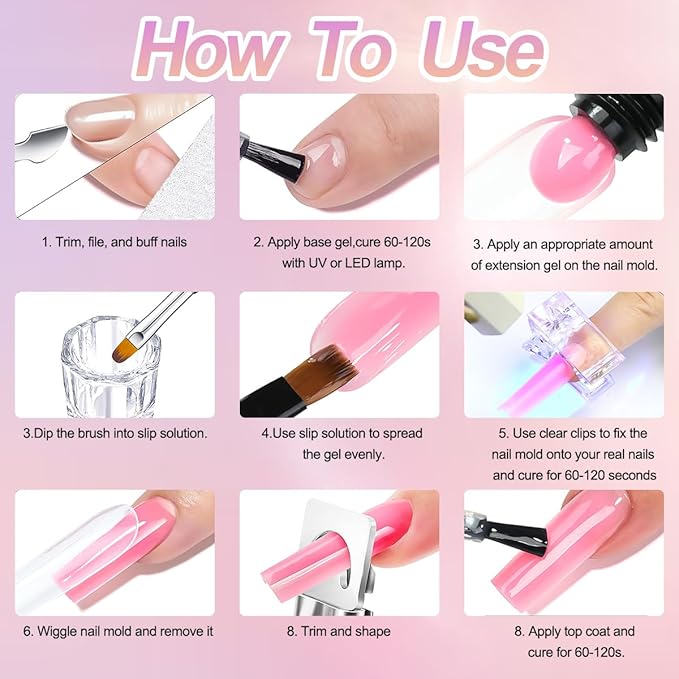 How To Use

1. Trim, file, and buff nails

2. Apply base gel,cure 60-120s with UV or LED lamp.

3. Apply an appropriate amount of extension gel on the nail mold.

3.Dip the brush into slip solution.

4.Use slip solution to spread the gel evenly.

5. Use clear clips to fix the nail mold onto your real nails and cure for 60-120 seconds

6. Wiggle nail mold and remove it

8. Trim and shape

8. Apply top coat and cure for 60-120s.