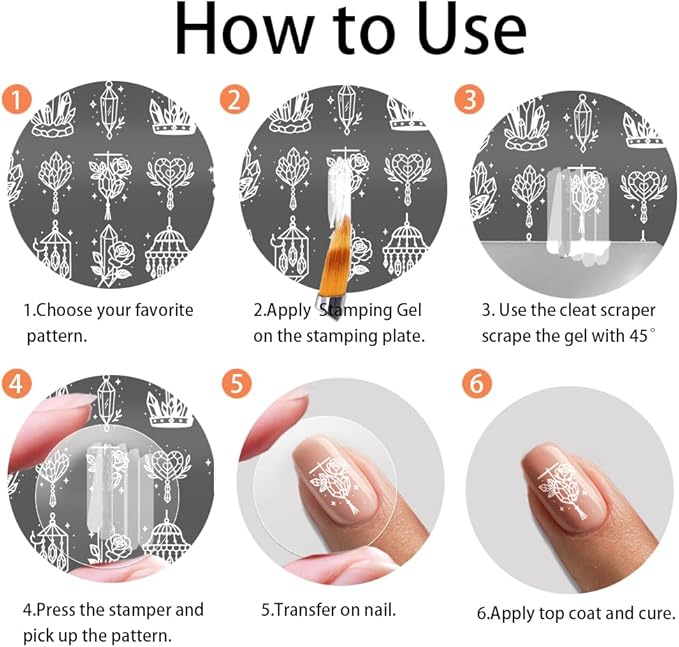 How to Use

1

1.Choose your favorite pattern.

2

2.Apply Stamping Gel on the stamping plate.

3

3. Use the cleat scraper scrape the gel with 45°

4

4.Press the stamper and pick up the pattern.

5

5.Transfer on nail.

6

6.Apply top coat and cure.