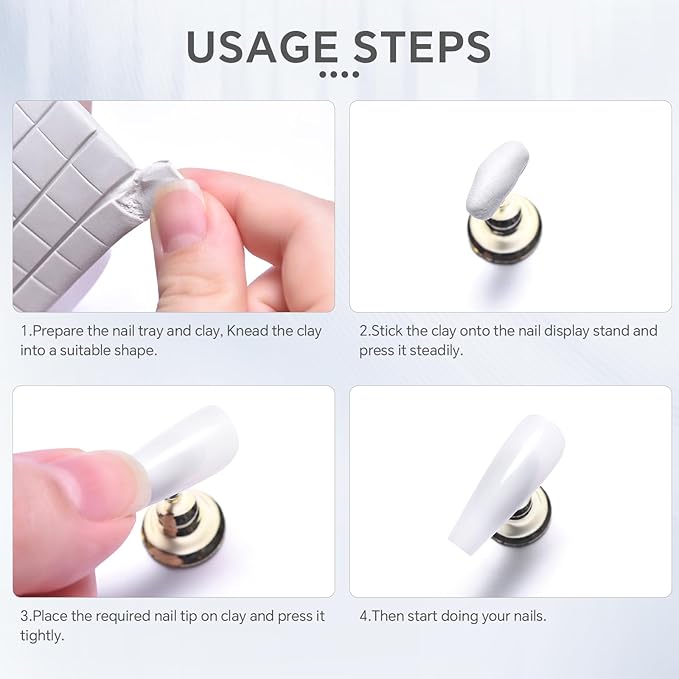 USAGE STEPS

1.Prepare the nail tray and clay, Knead the clay into a suitable shape.

2.Stick the clay onto the nail display stand and press it steadily.

3.Place the required nail tip on clay and press it tightly.

4.Then start doing your nails.