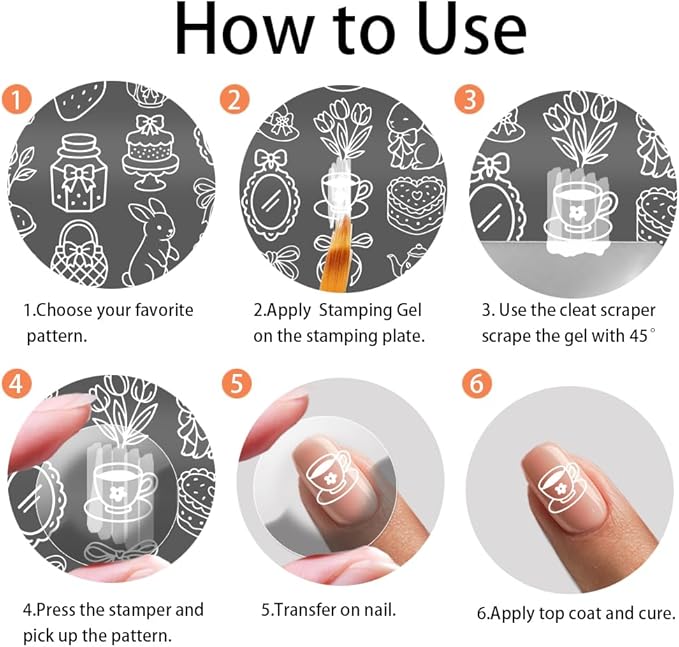 How to Use

1

1.Choose your favorite pattern.

2

2.Apply Stamping Gel on the stamping plate.

3

3. Use the cleat scraper scrape the gel with 45°

4

4.Press the stamper and pick up the pattern.

5

5.Transfer on nail.

6

6.Apply top coat and cure.