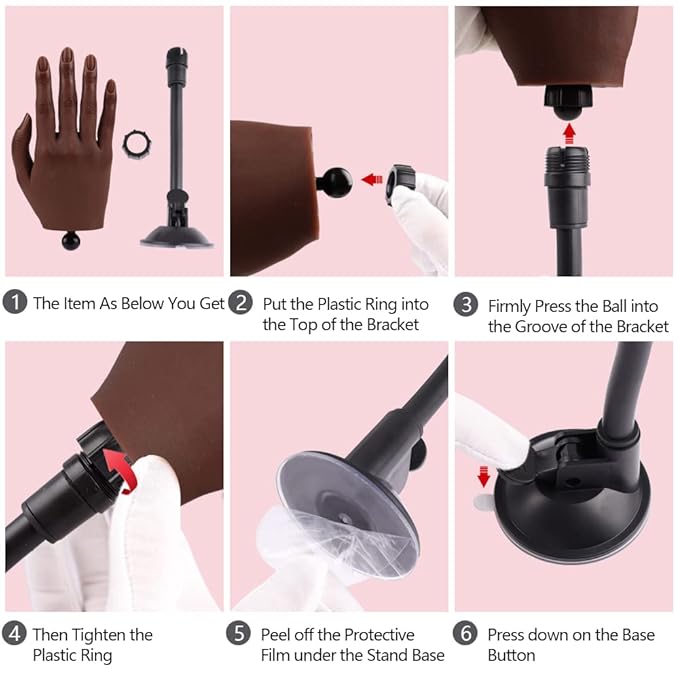 1 The Item As Below You Get

2 Put the Plastic Ring into the Top of the Bracket

3 Firmly Press the Ball into the Groove of the Bracket

4 Then Tighten the Plastic Ring

5 Peel off the Protective Film under the Stand Base

6 Press down on the Base Button