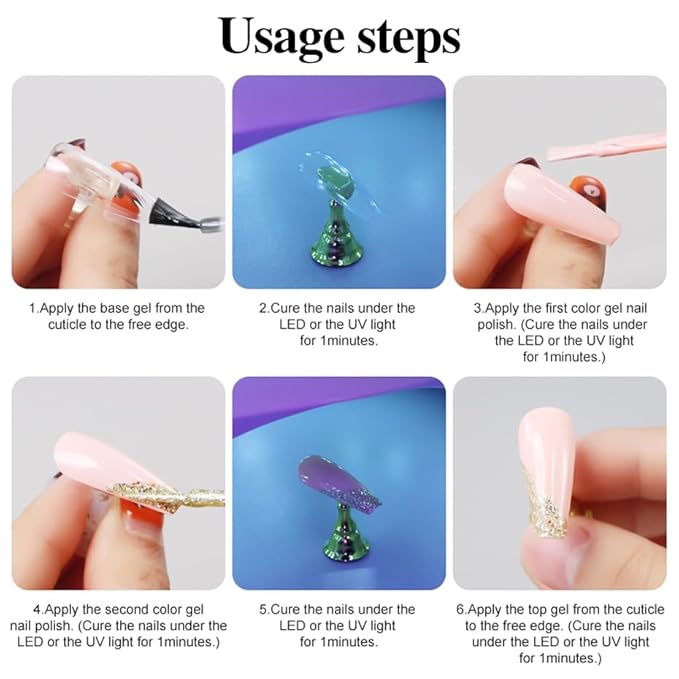 Usage steps

1.Apply the base gel from the cuticle to the free edge.

2.Cure the nails under the LED or the UV light for 1minutes.

3.Apply the first color gel nail polish. (Cure the nails under the LED or the UV light for 1minutes.)

4.Apply the second color gel nail polish. (Cure the nails under the LED or the UV light for 1minutes.)

5.Cure the nails under the LED or the UV light for 1minutes.

6.Apply the top gel from the cuticle to the free edge. (Cure the nails under the LED or the UV light for 1minutes.)