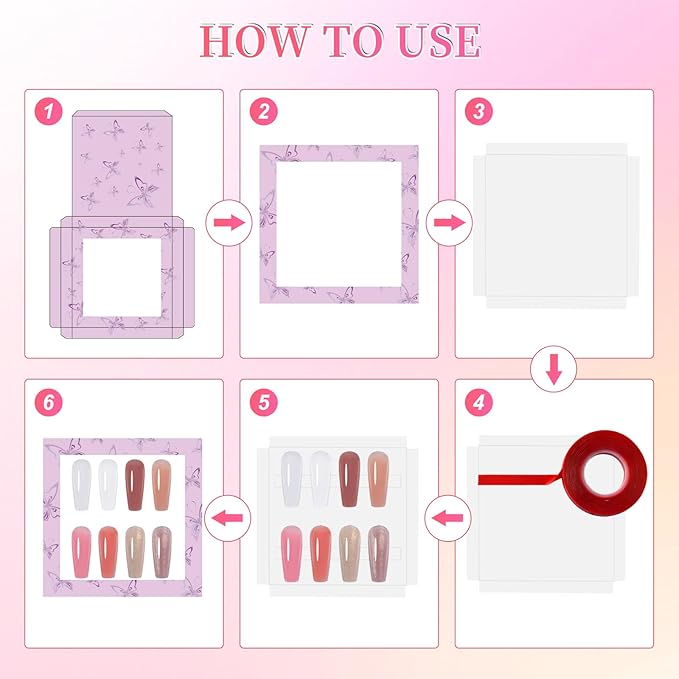 HOW TO USE

1

2

3

4

5

6