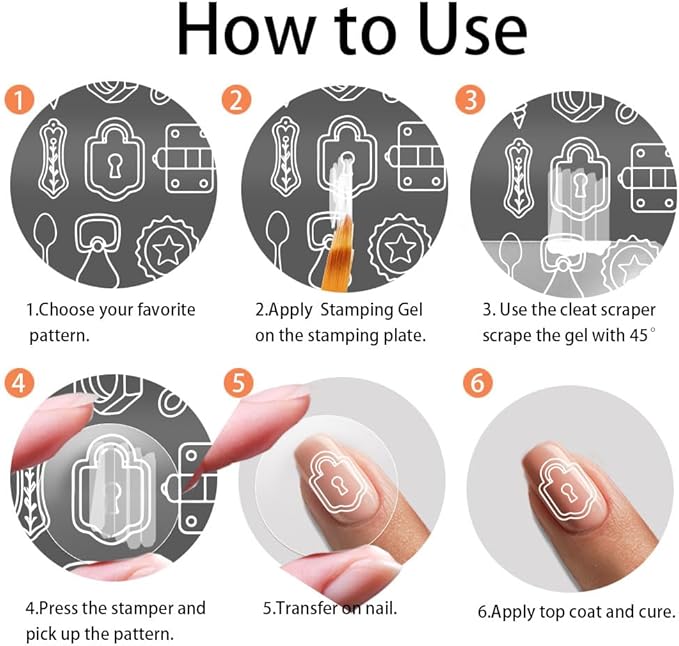 How to Use

1

1.Choose your favorite pattern.

2

2.Apply Stamping Gel on the stamping plate.

3

3. Use the cleat scraper scrape the gel with 45°

4

4.Press the stamper and pick up the pattern.

5

5.Transfer on nail.

6

6.Apply top coat and cure.