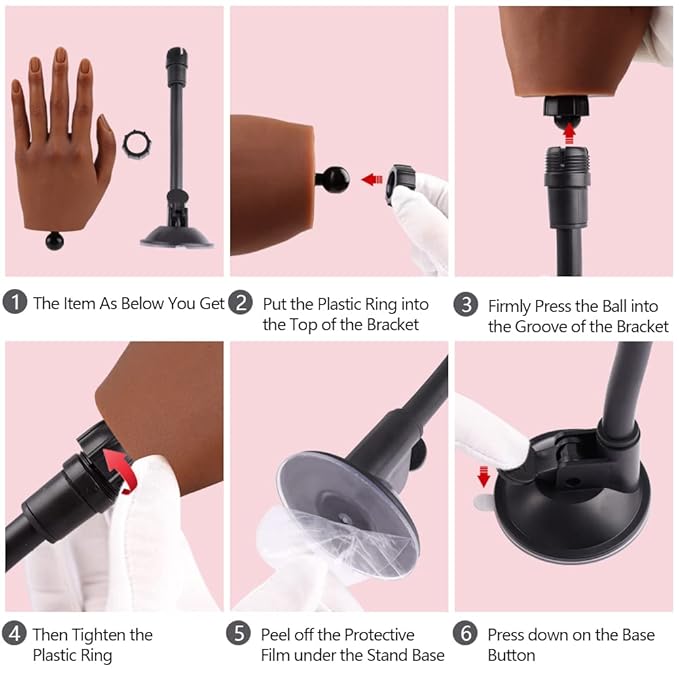 1 The Item As Below You Get

2 Put the Plastic Ring into the Top of the Bracket

3 Firmly Press the Ball into the Groove of the Bracket

4 Then Tighten the Plastic Ring

5 Peel off the Protective Film under the Stand Base

6 Press down on the Base Button