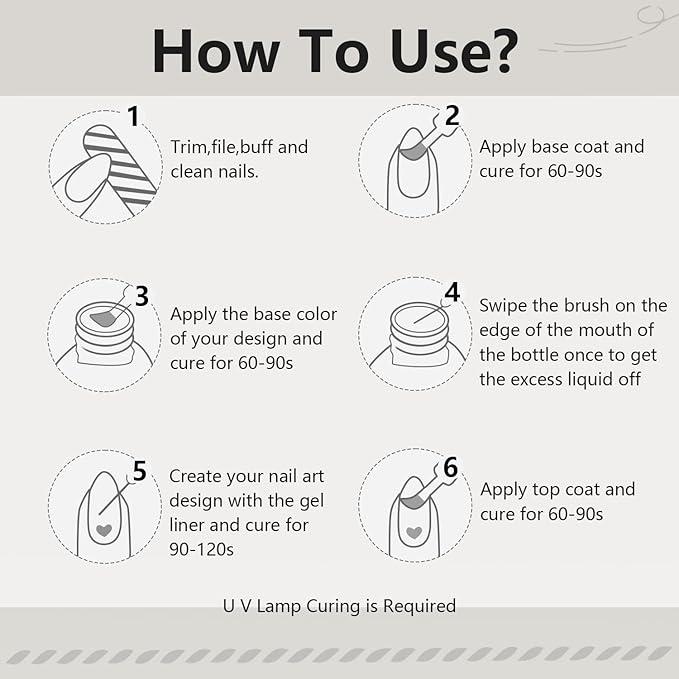 How To Use?

1
Trim,file,buff and clean nails.

2
Apply base coat and cure for 60-90s

3
Apply the base color of your design and cure for 60-90s

4
Swipe the brush on the edge of the mouth of the bottle once to get the excess liquid off

5
Create your nail art design with the gel liner and cure for 90-120s

6
Apply top coat and cure for 60-90s

U V Lamp Curing is Required