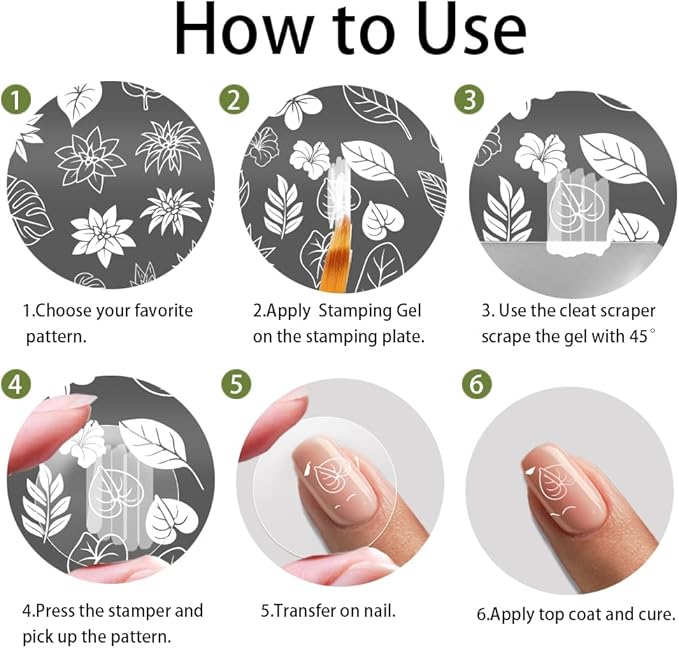 How to Use

1

1.Choose your favorite pattern.

2

2.Apply  Stamping Gel on the stamping plate.

3

3. Use the cleat scraper scrape the gel with 45°

4

4.Press the stamper and pick up the pattern.

5

5.Transfer on nail.

6

6.Apply top coat and cure.