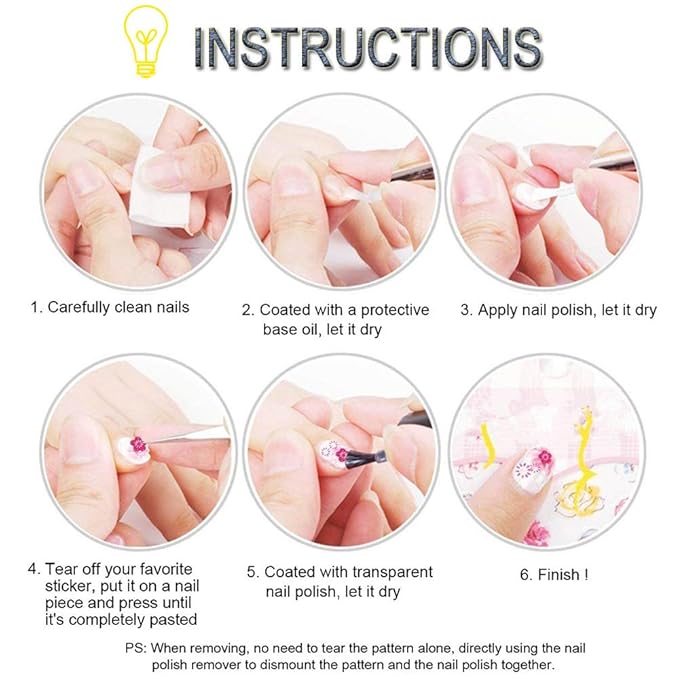 INSTRUCTIONS

1. Carefully clean nails

2. Coated with a protective base oil, let it dry

3. Apply nail polish, let it dry

4. Tear off your favorite sticker, put it on a nail piece and press until it's completely pasted

5. Coated with transparent nail polish, let it dry

6. Finish !

PS: When removing, no need to tear the pattern alone, directly using the nail polish remover to dismount the pattern and the nail polish together.