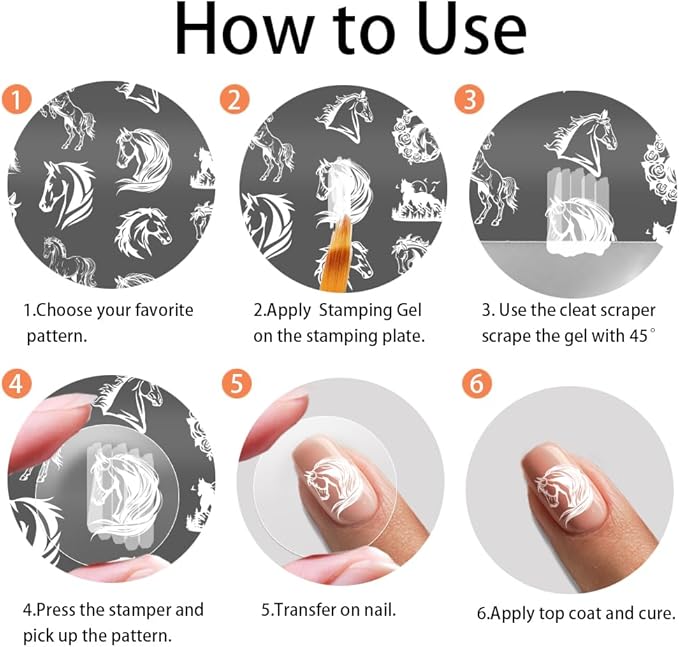 How to Use

1

1.Choose your favorite pattern.

2

2.Apply  Stamping Gel on the stamping plate.

3

3. Use the cleat scraper scrape the gel with 45°

4

4.Press the stamper and pick up the pattern.

5

5.Transfer on nail.

6

6.Apply top coat and cure.