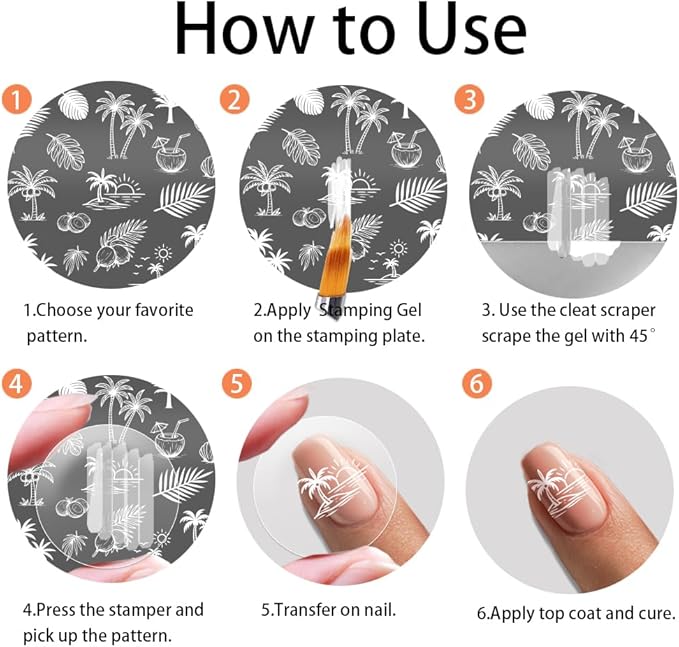 How to Use

1

1.Choose your favorite pattern.

2

2.Apply Stamping Gel on the stamping plate.

3

3. Use the cleat scraper scrape the gel with 45°

4

4.Press the stamper and pick up the pattern.

5

5.Transfer on nail.

6

6.Apply top coat and cure.