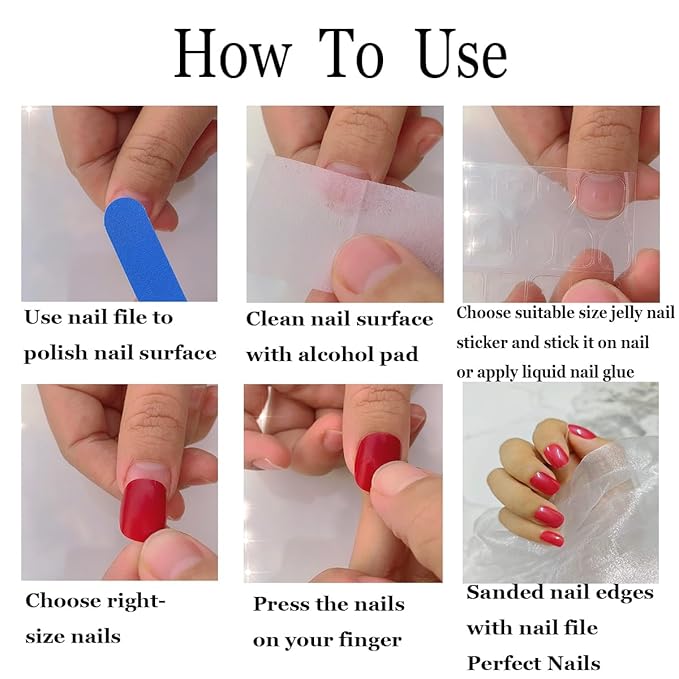 How To Use

Use nail file to polish nail surface

Clean nail surface with alcohol pad

Choose suitable size jelly nail sticker and stick it on nail or apply liquid nail glue

Choose right-size nails

Press the nails on your finger

Sanded nail edges with nail file
Perfect Nails