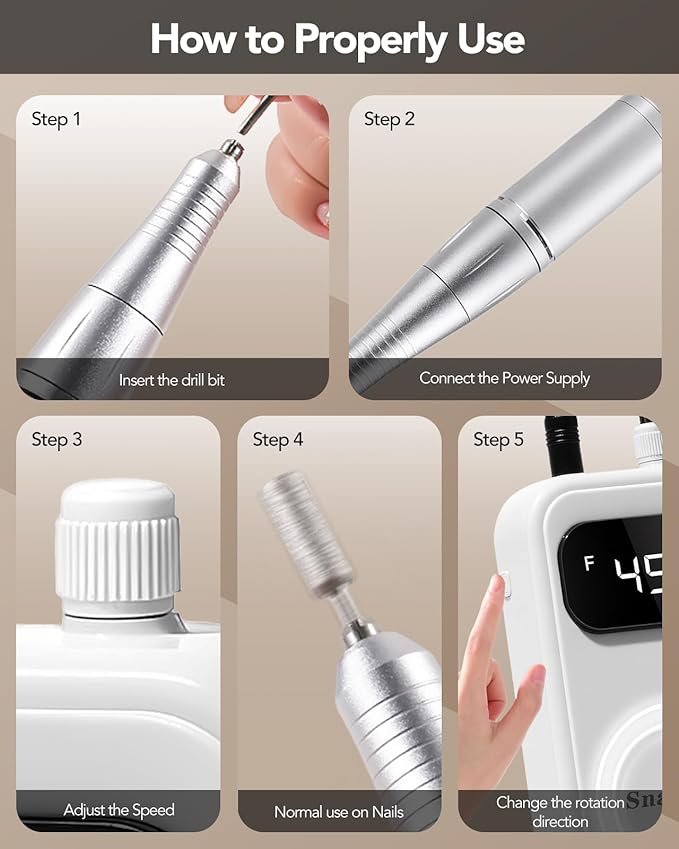 How to Properly Use

Step 1

Insert the drill bit

Step 2

Connect the Power Supply

Step 3

Adjust the Speed

Step 4

Normal use on Nails

Step 5

F 45

Change the rotation direction

Sna