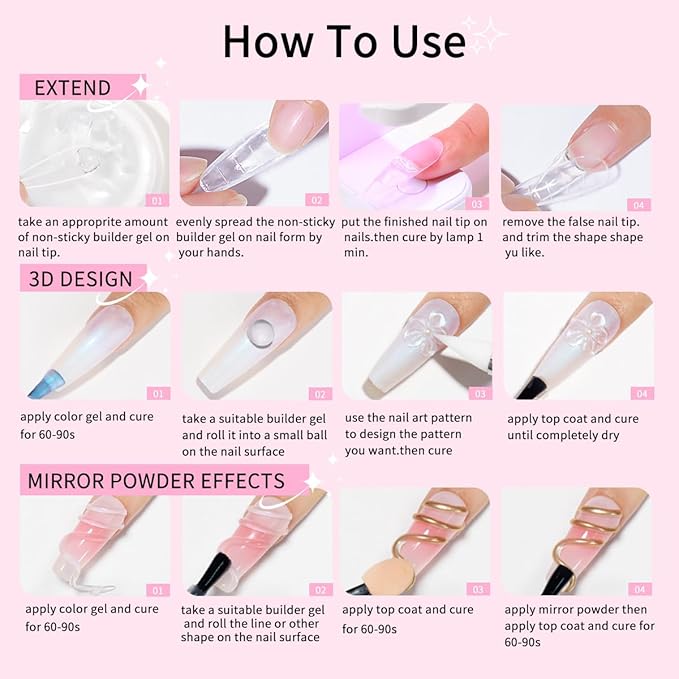 How To Use

EXTEND

01

take an approprite amount of non-sticky builder gel on nail tip.

02

evenly spread the non-sticky builder gel on nail form by your hands.

03

put the finished nail tip on nails.then cure by lamp 1 min.

04

remove the false nail tip. and trim the shape shape yu like.

3D DESIGN

01

apply color gel and cure for 60-90s

02

take a suitable builder gel and roll it into a small ball on the nail surface

03

use the nail art pattern to design the pattern you want.then cure

04

apply top coat and cure until completely dry

MIRROR POWDER EFFECTS

01

apply color gel and cure for 60-90s

02

take a suitable builder gel and roll the line or other shape on the nail surface

03

apply top coat and cure for 60-90s

04

apply mirror powder then apply top coat and cure for 60-90s