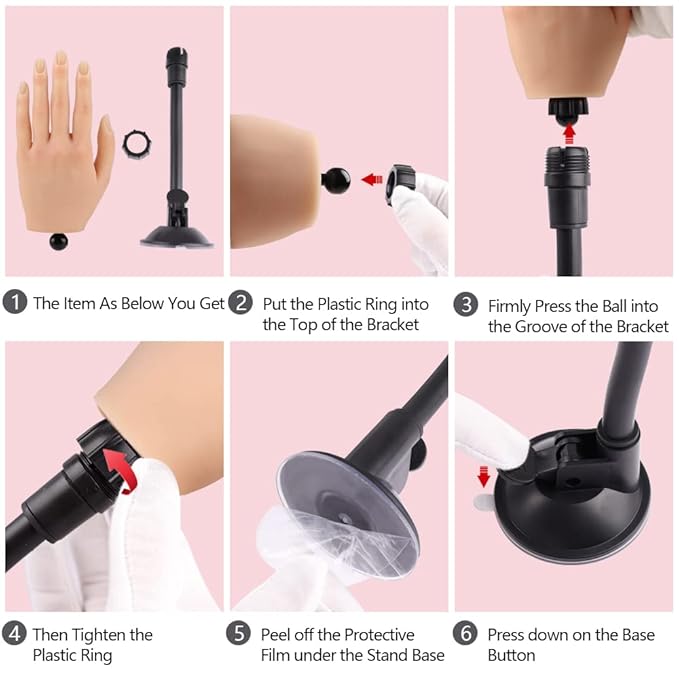 1 The Item As Below You Get

2 Put the Plastic Ring into the Top of the Bracket

3 Firmly Press the Ball into the Groove of the Bracket

4 Then Tighten the Plastic Ring

5 Peel off the Protective Film under the Stand Base

6 Press down on the Base Button