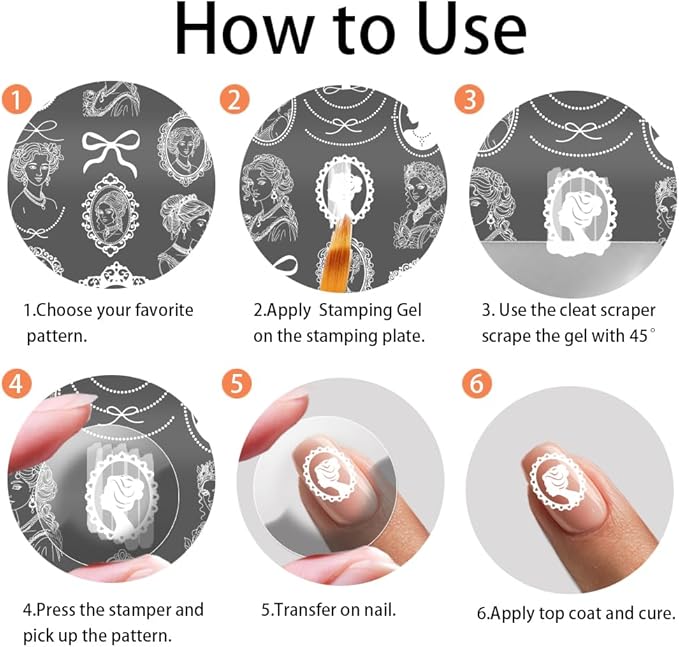 How to Use

1

1.Choose your favorite pattern.

2

2.Apply Stamping Gel on the stamping plate.

3

3. Use the cleat scraper scrape the gel with 45°

4

4.Press the stamper and pick up the pattern.

5

5.Transfer on nail.

6

6.Apply top coat and cure.