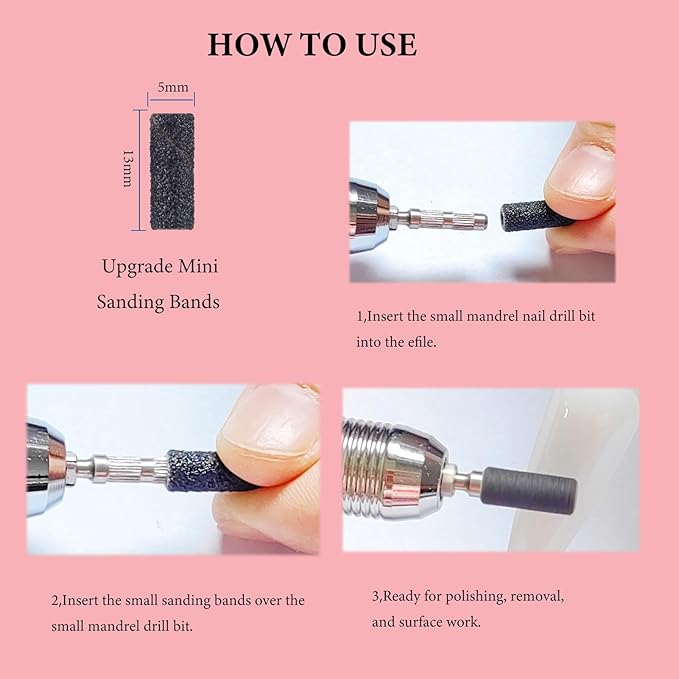 HOW TO USE

5mm

13mm

Upgrade Mini Sanding Bands

1,Insert the small mandrel nail drill bit into the efile.

2,Insert the small sanding bands over the small mandrel drill bit.

3,Ready for polishing, removal, and surface work.