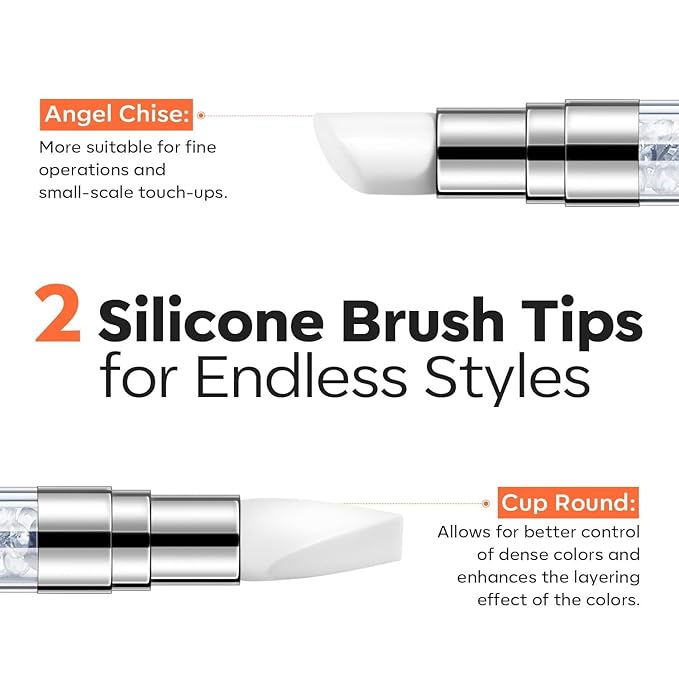 Angel Chise:
More suitable for fine operations and small-scale touch-ups.

2 Silicone Brush Tips for Endless Styles

Cup Round:
Allows for better control of dense colors and enhances the layering effect of the colors.