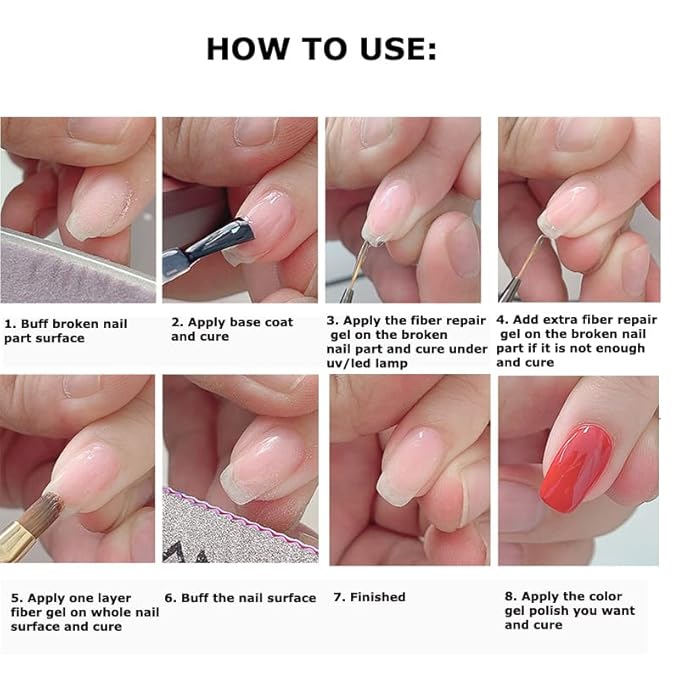 HOW TO USE:

1. Buff broken nail part surface

2. Apply base coat and cure

3. Apply the fiber repair gel on the broken nail part and cure under uv/led lamp

4. Add extra fiber repair gel on the broken nail part if it is not enough and cure

5. Apply one layer fiber gel on whole nail surface and cure

6. Buff the nail surface

7. Finished

8. Apply the color gel polish you want and cure