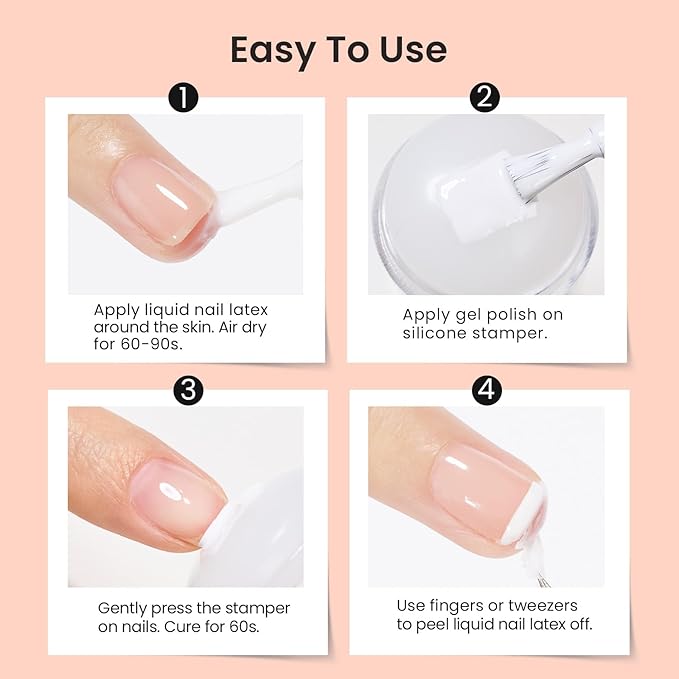 Easy To Use

1

Apply liquid nail latex around the skin. Air dry for 60-90s.

2

Apply gel polish on silicone stamper.

3

Gently press the stamper on nails. Cure for 60s.

4

Use fingers or tweezers to peel liquid nail latex off.