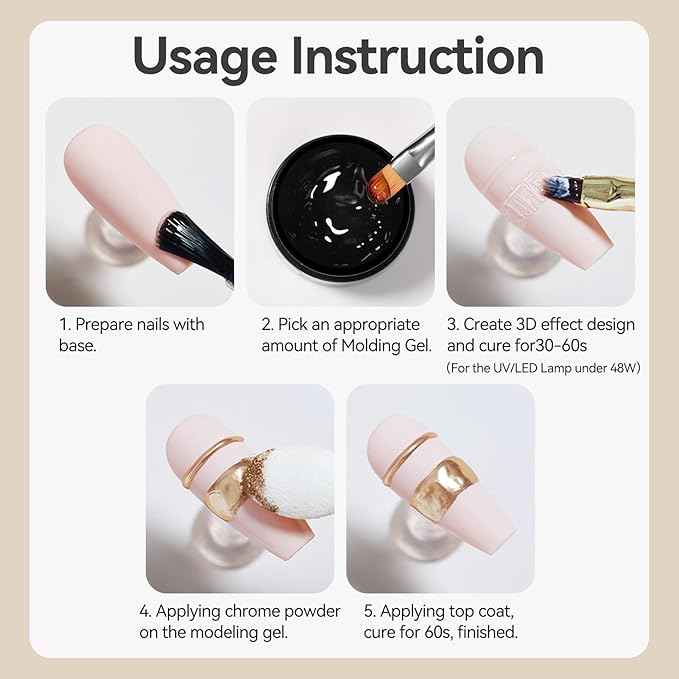 Usage Instruction

1. Prepare nails with base.

2. Pick an appropriate amount of Molding Gel.

3. Create 3D effect design and cure for30-60s
(For the UV/LED Lamp under 48W)

4. Applying chrome powder on the modeling gel.

5. Applying top coat, cure for 60s, finished.