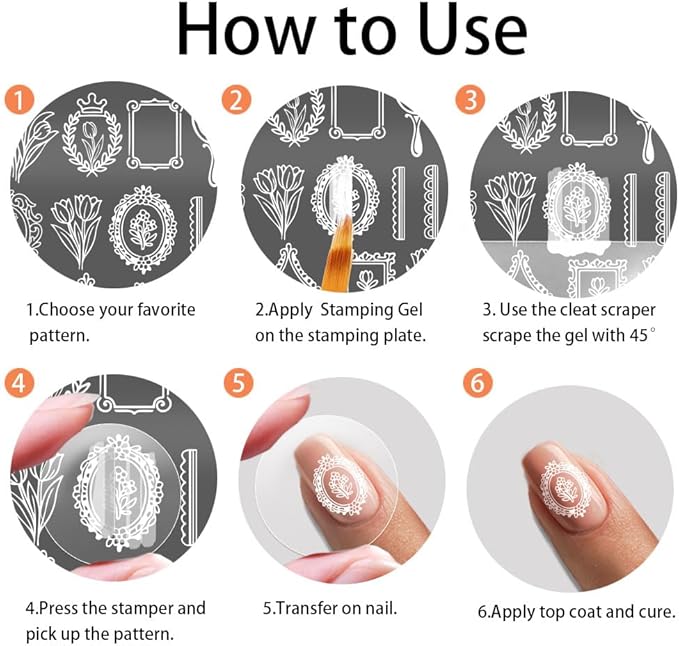 How to Use

1

1.Choose your favorite pattern.

2

2.Apply  Stamping Gel on the stamping plate.

3

3. Use the cleat scraper scrape the gel with 45°

4

4.Press the stamper and pick up the pattern.

5

5.Transfer on nail.

6

6.Apply top coat and cure.