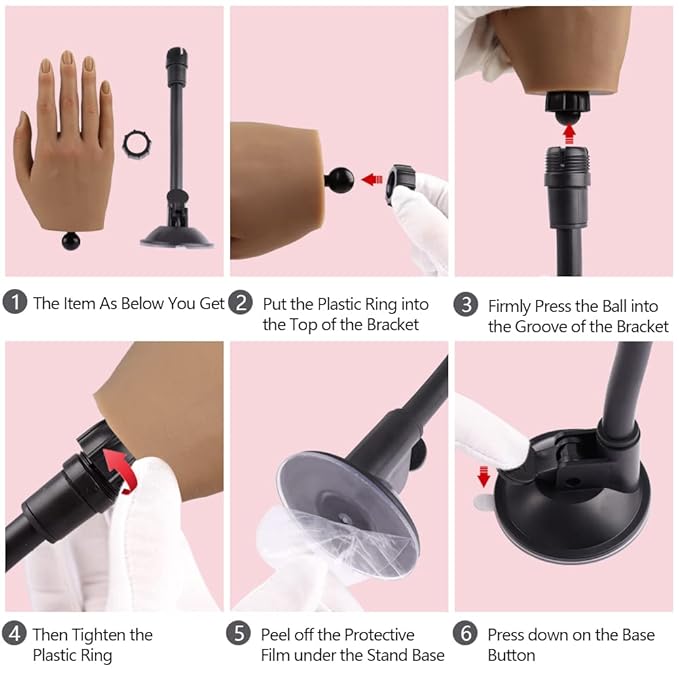 1 The Item As Below You Get

2 Put the Plastic Ring into the Top of the Bracket

3 Firmly Press the Ball into the Groove of the Bracket

4 Then Tighten the Plastic Ring

5 Peel off the Protective Film under the Stand Base

6 Press down on the Base Button