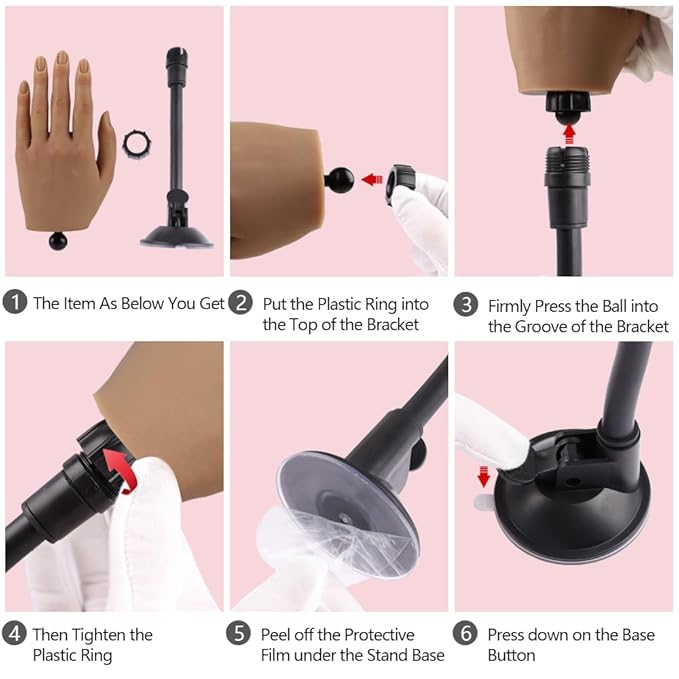 1 The Item As Below You Get

2 Put the Plastic Ring into the Top of the Bracket

3 Firmly Press the Ball into the Groove of the Bracket

4 Then Tighten the Plastic Ring

5 Peel off the Protective Film under the Stand Base

6 Press down on the Base Button