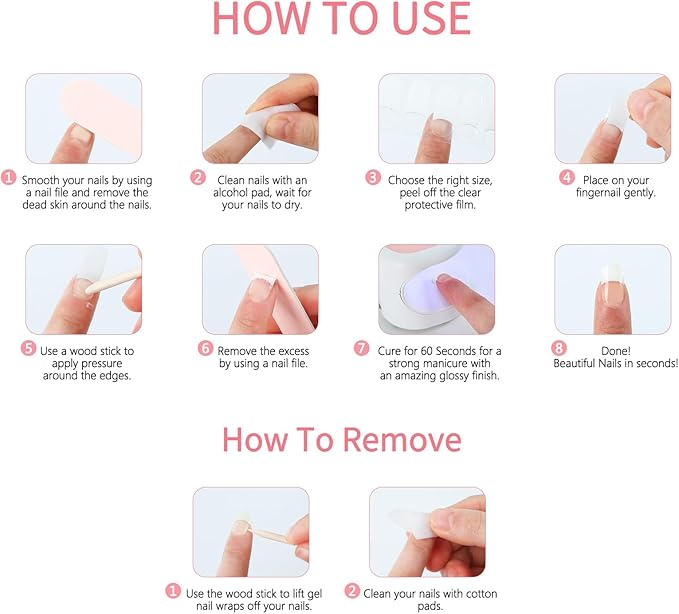 HOW TO USE

1 Smooth your nails by using a nail file and remove the dead skin around the nails.

2 Clean nails with an alcohol pad, wait for your nails to dry.

3 Choose the right size, peel off the clear protective film.

4 Place on your fingernail gently.

5 Use a wood stick to apply pressure around the edges.

6 Remove the excess by using a nail file.

7 Cure for 60 Seconds for a strong manicure with an amazing glossy finish.

8 Done! Beautiful Nails in seconds!

How To Remove

1 Use the wood stick to lift gel nail wraps off your nails.

2 Clean your nails with cotton pads.