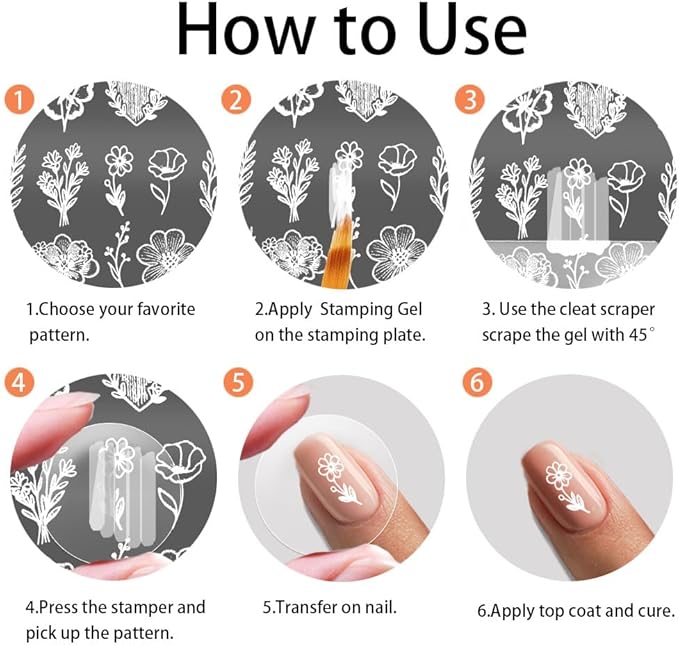 How to Use

1

1.Choose your favorite pattern.

2

2.Apply  Stamping Gel on the stamping plate.

3

3. Use the cleat scraper scrape the gel with 45°

4

4.Press the stamper and pick up the pattern.

5

5.Transfer on nail.

6

6.Apply top coat and cure.