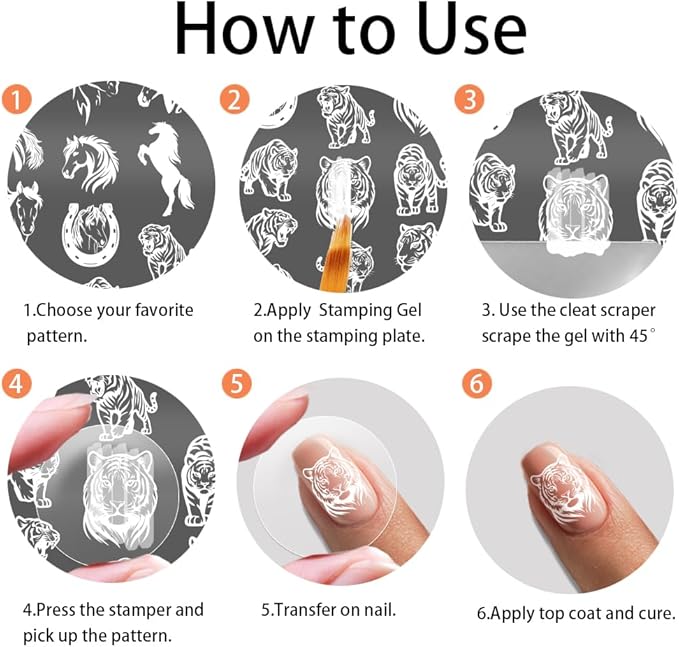 How to Use

1

1.Choose your favorite pattern.

2

2.Apply  Stamping Gel on the stamping plate.

3

3. Use the cleat scraper scrape the gel with 45°

4

4.Press the stamper and pick up the pattern.

5

5.Transfer on nail.

6

6.Apply top coat and cure.