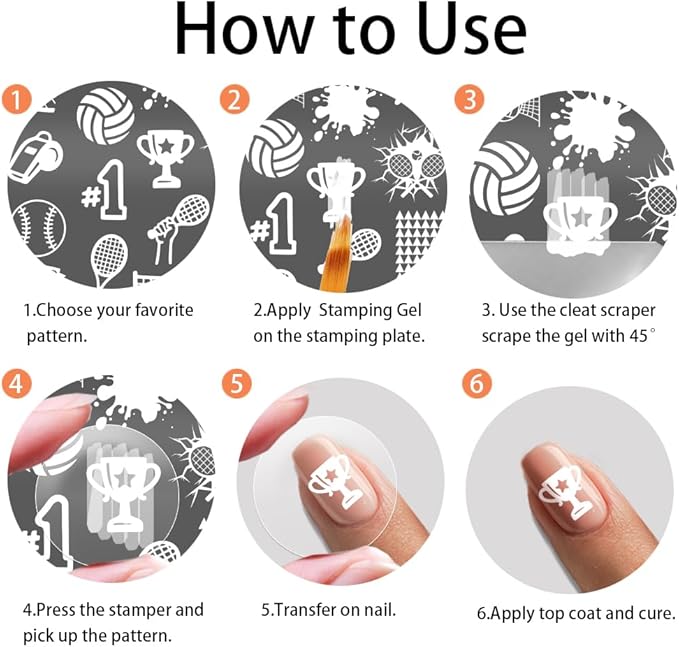 How to Use

1

#1

1.Choose your favorite pattern.

2

#1

2.Apply Stamping Gel on the stamping plate.

3

3. Use the cleat scraper scrape the gel with 45°

4

#1

4.Press the stamper and pick up the pattern.

5

5.Transfer on nail.

6

6.Apply top coat and cure.