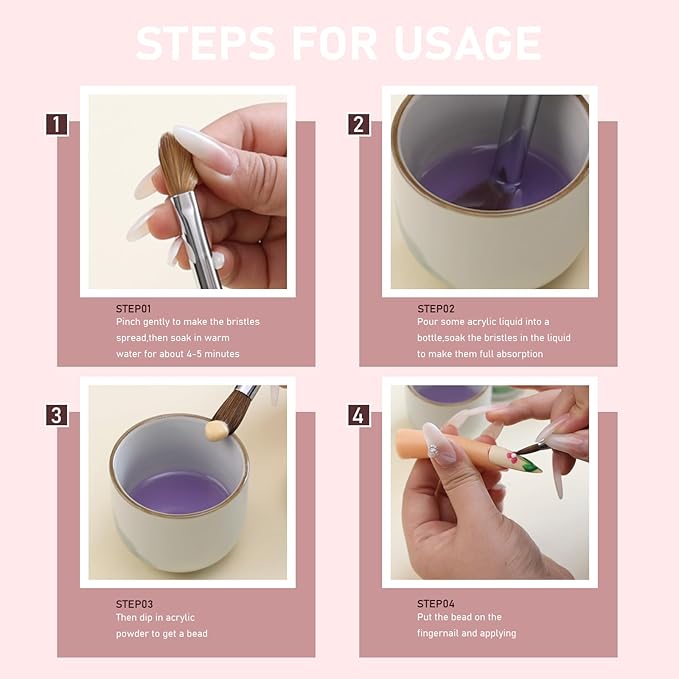 STEPS FOR USAGE

1

STEP01
Pinch gently to make the bristles spread,then soak in warm water for about 4-5 minutes

2

STEP02
Pour some acrylic liquid into a bottle,soak the bristles in the liquid to make them full absorption

3

STEP03
Then dip in acrylic powder to get a bead

4

STEP04
Put the bead on the fingernail and applying