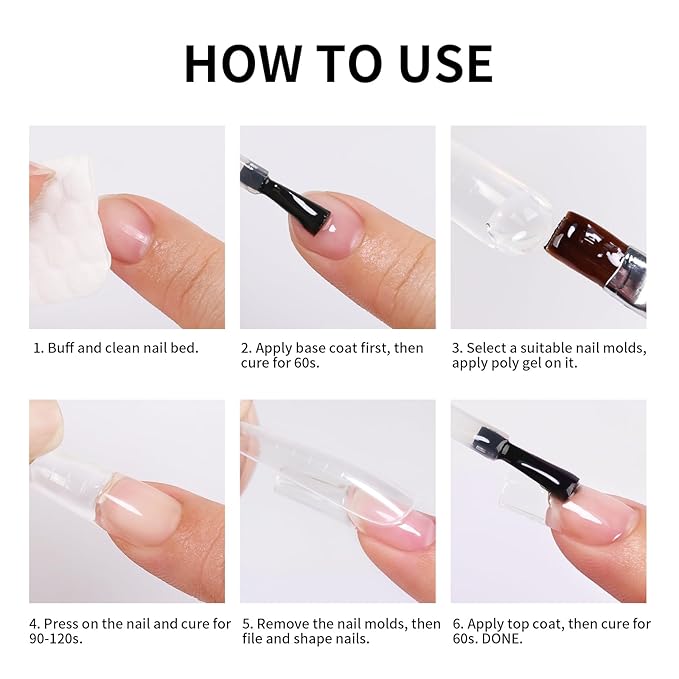 HOW TO USE

1. Buff and clean nail bed.

2. Apply base coat first, then cure for 60s.

3. Select a suitable nail molds, apply poly gel on it.

4. Press on the nail and cure for 90-120s.

5. Remove the nail molds, then file and shape nails.

6. Apply top coat, then cure for 60s. DONE.