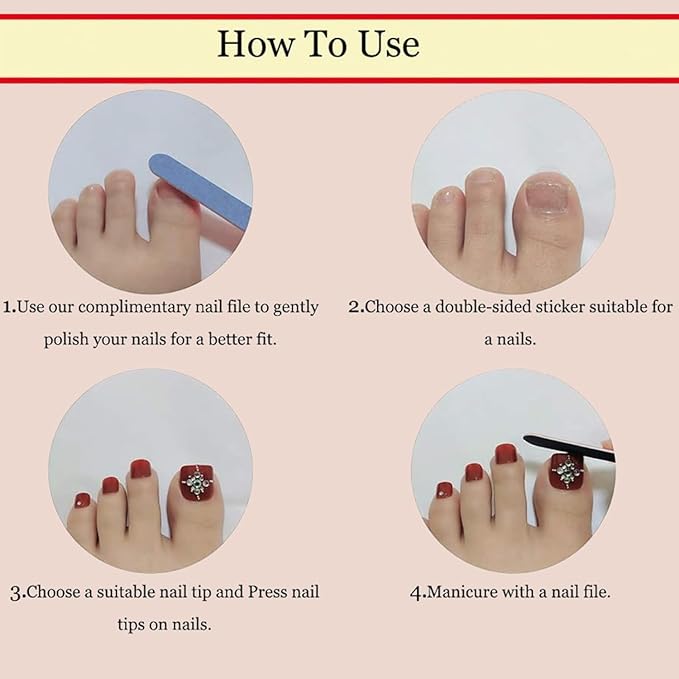 How To Use

1.Use our complimentary nail file to gently polish your nails for a better fit.

2.Choose a double-sided sticker suitable for a nails.

3.Choose a suitable nail tip and Press nail tips on nails.

4.Manicure with a nail file.