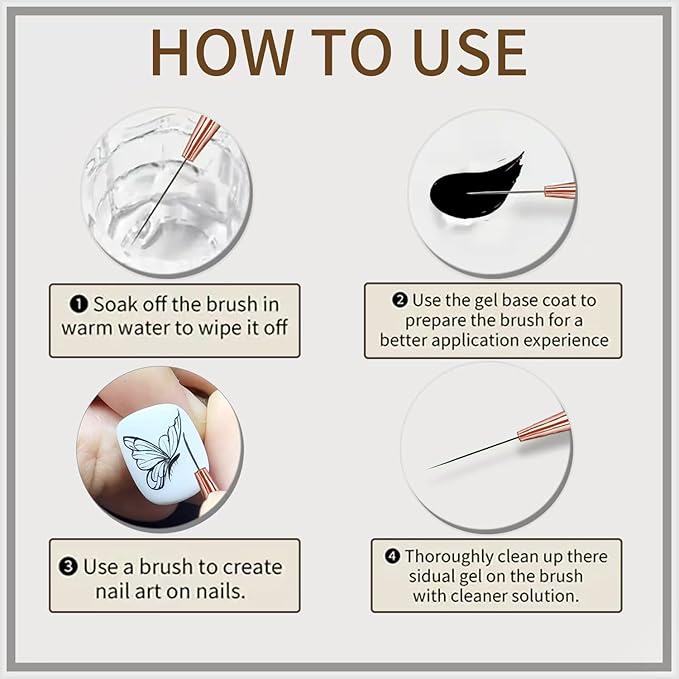 HOW TO USE

❶ Soak off the brush in warm water to wipe it off

❷ Use the gel base coat to prepare the brush for a better application experience

❸ Use a brush to create nail art on nails.

❹ Thoroughly clean up there sidual gel on the brush with cleaner solution.