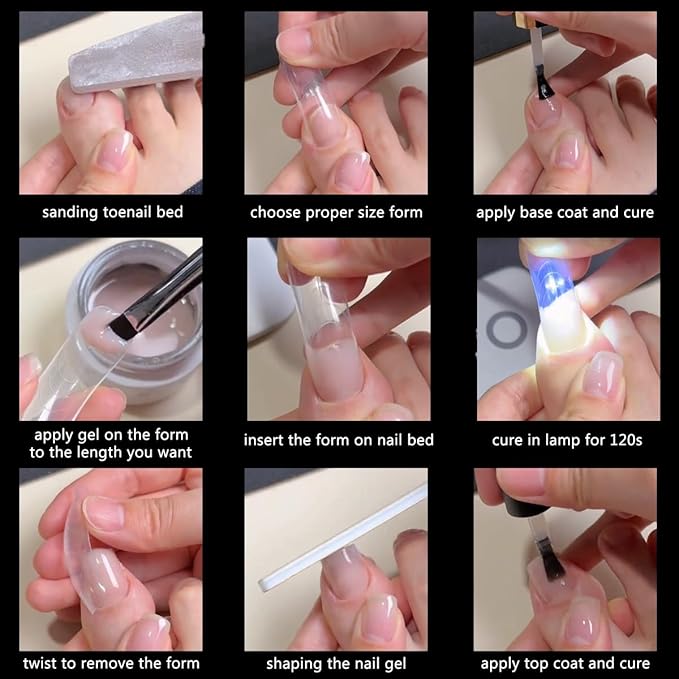 sanding toenail bed

choose proper size form

apply base coat and cure

apply gel on the form to the length you want

insert the form on nail bed

cure in lamp for 120s

twist to remove the form

shaping the nail gel

apply top coat and cure