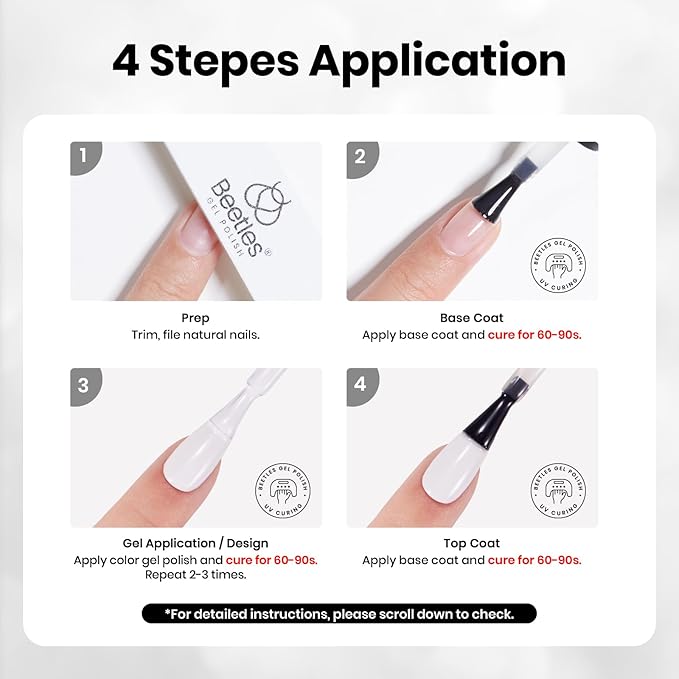 4 Stepes Application

1

Beetles® GEL POLISH

Prep
Trim, file natural nails.

2

BEETLES GEL POLISH UV CURING

Base Coat
Apply base coat and cure for 60-90s.

3

BEETLES GEL POLISH UV CURING

Gel Application / Design
Apply color gel polish and cure for 60-90s. Repeat 2-3 times.

4

BEETLES GEL POLISH UV CURING

Top Coat
Apply base coat and cure for 60-90s.

*For detailed instructions, please scroll down to check.