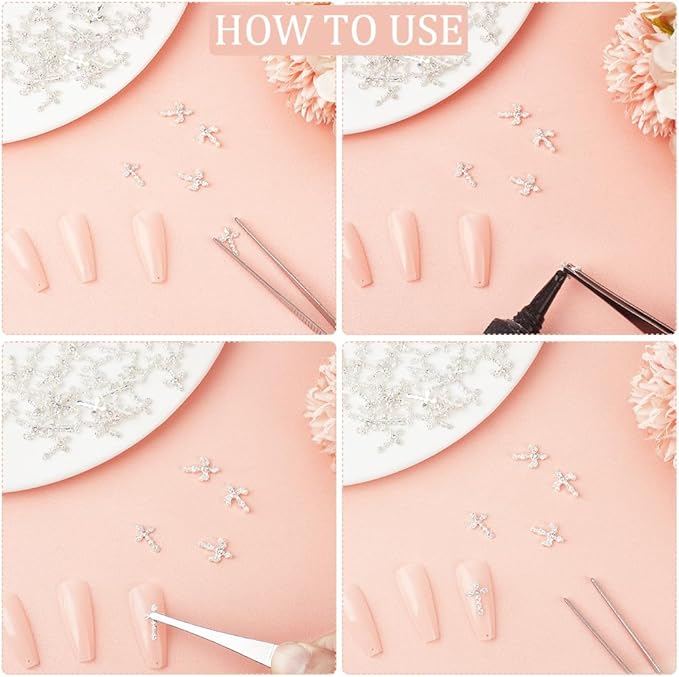 HOW TO USE