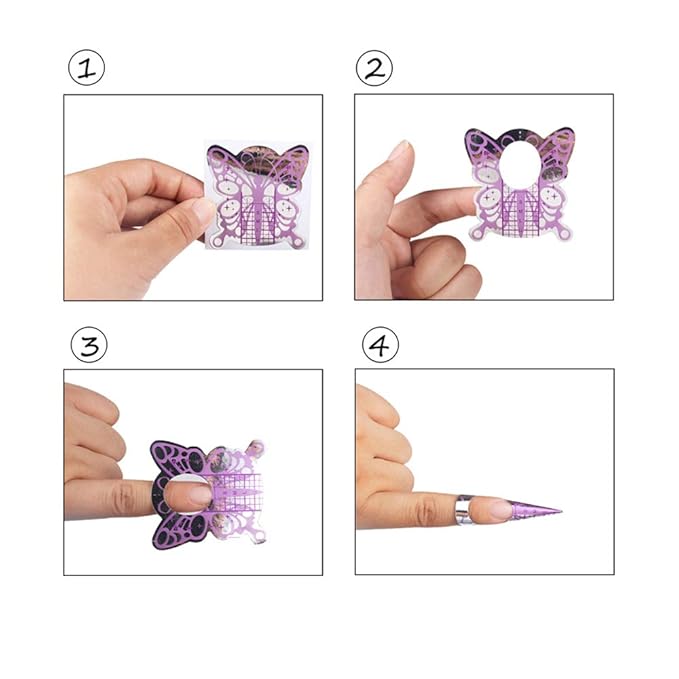 1

2

3

4