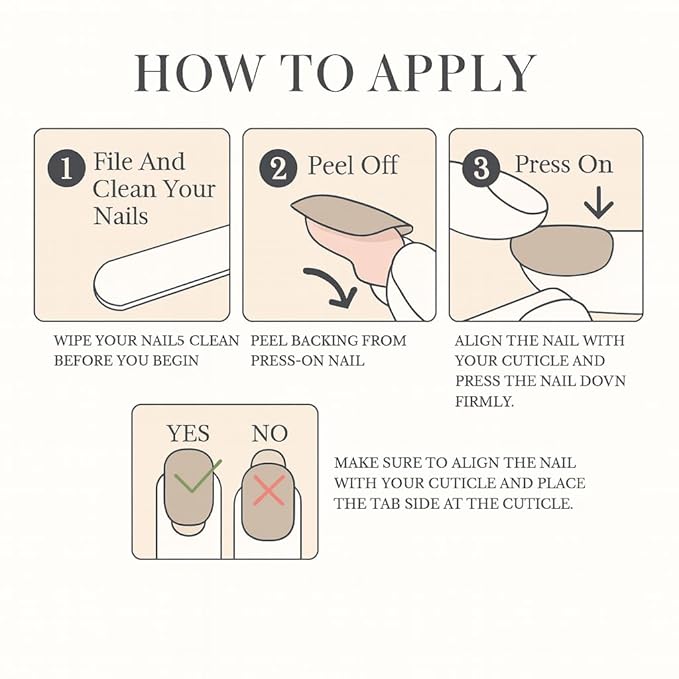 HOW TO APPLY

1 File And Clean Your Nails

2 Peel Off

3 Press On

WIPE YOUR NAIL5 CLEAN BEFORE YOU BEGIN

PEEL BACKING FROM PRESS-ON NAIL

ALIGN THE NAIL WITH YOUR CUTICLE AND PRESS THE NAIL DOVN FIRMLY.

YES

NO

MAKE SURE TO ALIGN THE NAIL WITH YOUR CUTICLE AND PLACE THE TAB SIDE AT THE CUTICLE.