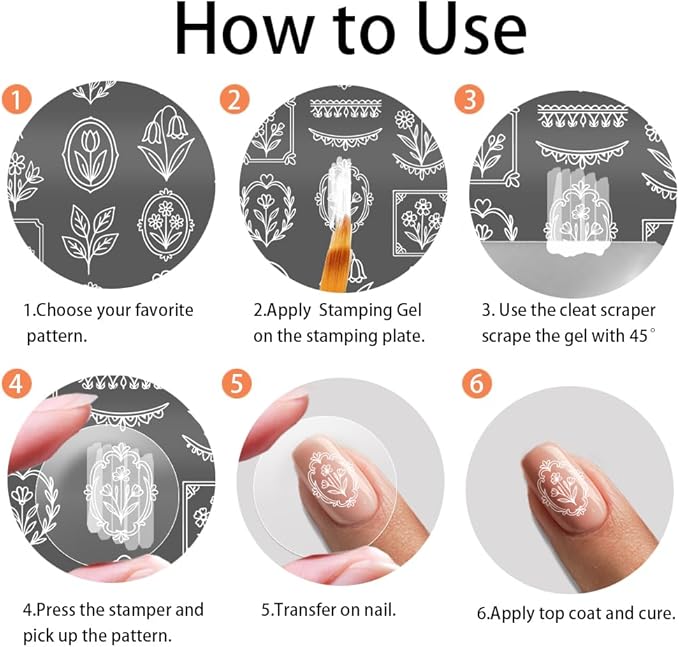 How to Use

1

1.Choose your favorite pattern.

2

2.Apply Stamping Gel on the stamping plate.

3

3. Use the cleat scraper scrape the gel with 45°

4

4.Press the stamper and pick up the pattern.

5

5.Transfer on nail.

6

6.Apply top coat and cure.