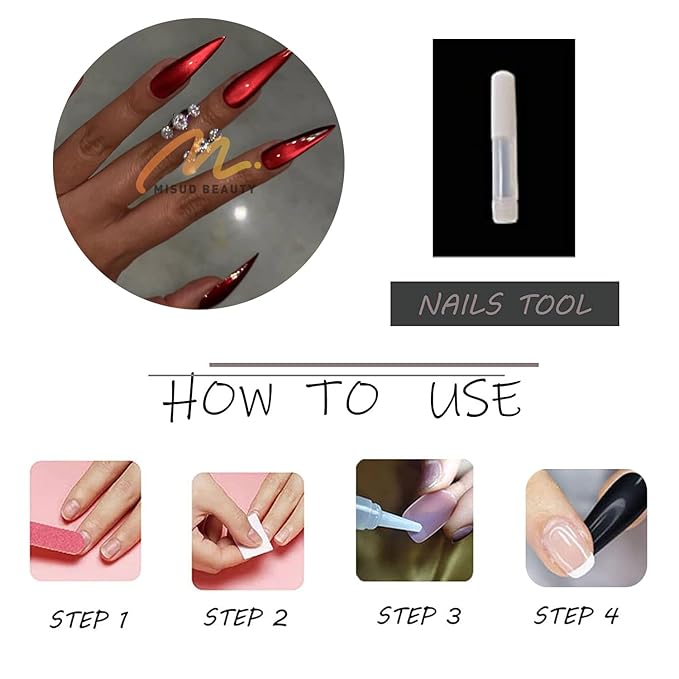 MISUD BEAUTY

NAILS TOOL

HOW TO USE

STEP 1

STEP 2

STEP 3

STEP 4