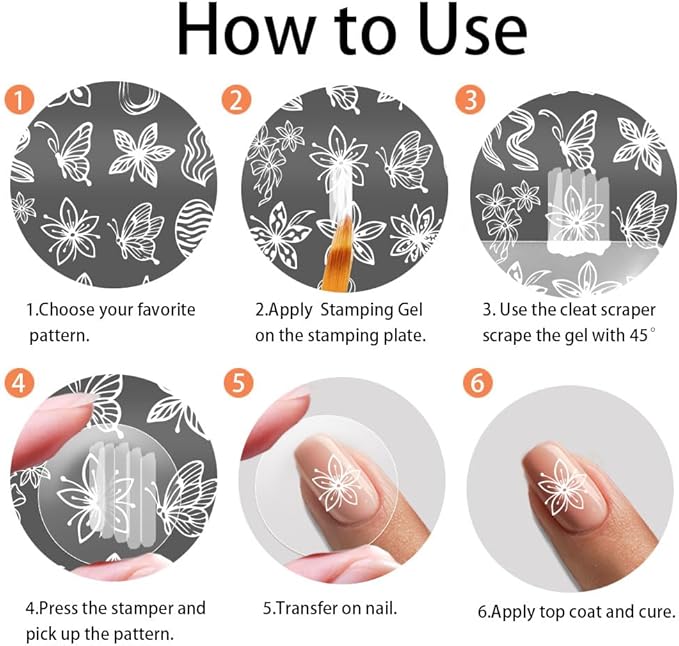 How to Use

1

1.Choose your favorite pattern.

2

2.Apply Stamping Gel on the stamping plate.

3

3. Use the cleat scraper scrape the gel with 45°

4

4.Press the stamper and pick up the pattern.

5

5.Transfer on nail.

6

6.Apply top coat and cure.