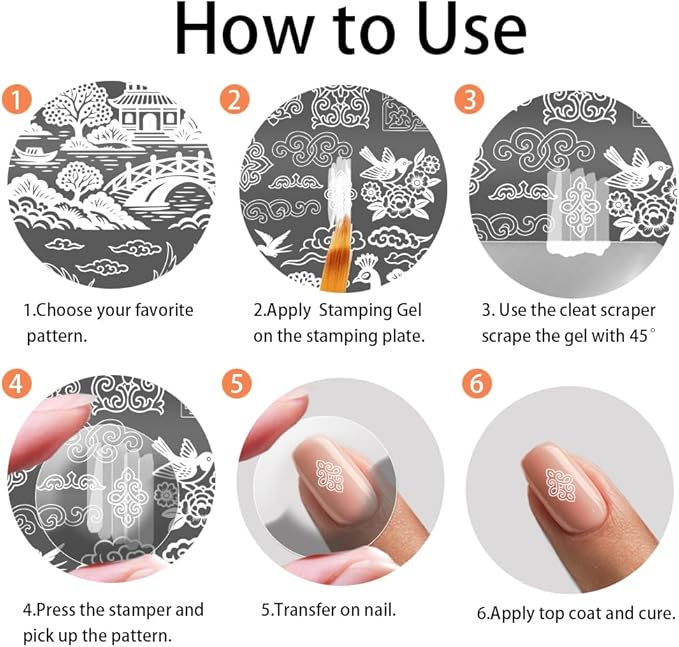 How to Use

1

1.Choose your favorite pattern.

2

2.Apply Stamping Gel on the stamping plate.

3

3. Use the cleat scraper scrape the gel with 45°

4

4.Press the stamper and pick up the pattern.

5

5.Transfer on nail.

6

6.Apply top coat and cure.